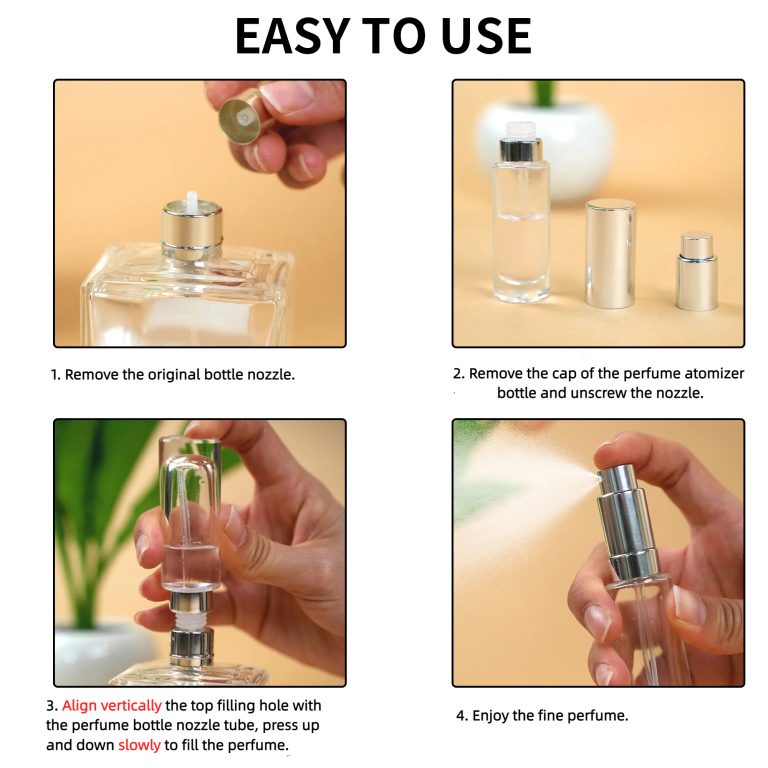 EASY TO USE

1. Remove the original bottle nozzle.

2. Remove the cap of the perfume atomizer bottle and unscrew the nozzle.

3. Align vertically the top filling hole with the perfume bottle nozzle tube, press up and down slowly to fill the perfume.

4. Enjoy the fine perfume.